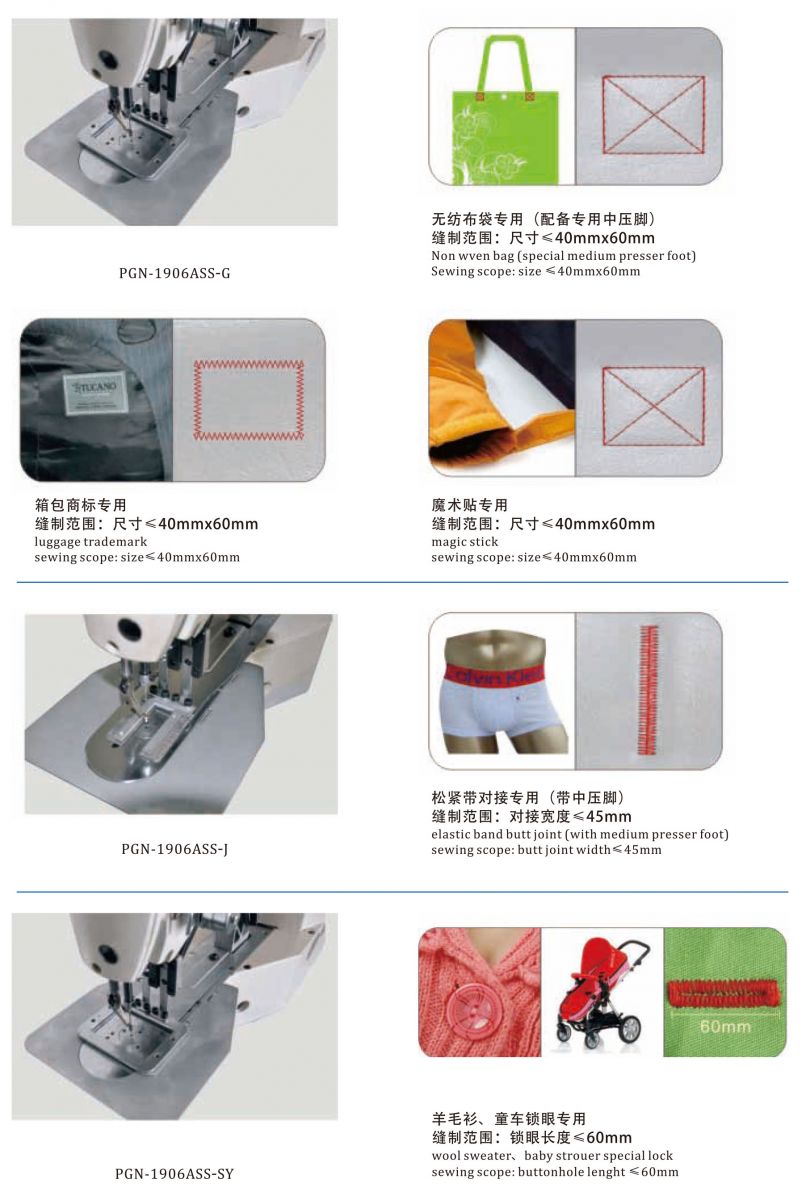 PGN-1906ASS-G

无纺布袋专用（配备专用中压脚）
缝制范围：尺寸≤40mmx60mm
Non wven bag (special medium presser foot)
Sewing scope: size ≤40mmx60mm

TUCANO

箱包商标专用
缝制范围：尺寸≤40mmx60mm
luggage trademark
sewing scope: size≤40mmx60mm

魔术贴专用
缝制范围：尺寸≤40mmx60mm
magic stick
sewing scope: size≤40mmx60mm

PGN-1906ASS-J

Calvin Klein

松紧带对接专用（带中压脚）
缝制范围：对接宽度≤45mm
elastic band butt joint (with medium presser foot)
sewing scope: butt joint width≤45mm

PGN-1906ASS-SY

60mm

羊毛衫、童车锁眼专用
缝制范围：锁眼长度≤60mm
wool sweater、baby strouer special lock
sewing scope: buttonhole lenght ≤60mm